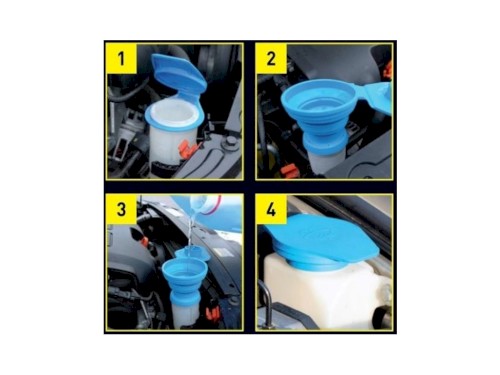 1

2

3

4